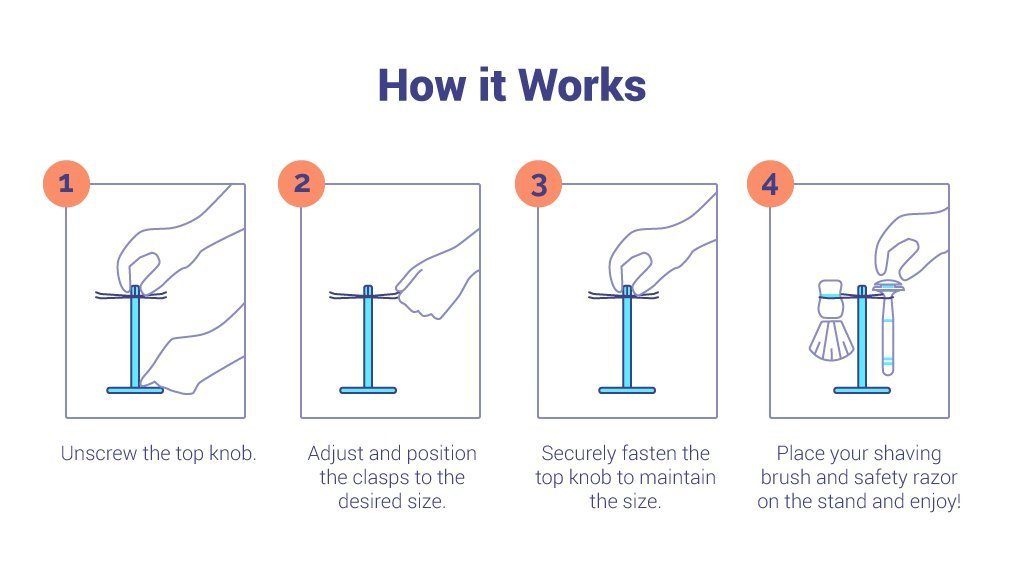 How it Works

1

Unscrew the top knob.

2

Adjust and position the clasps to the desired size.

3

Securely fasten the top knob to maintain the size.

4

Place your shaving brush and safety razor on the stand and enjoy!