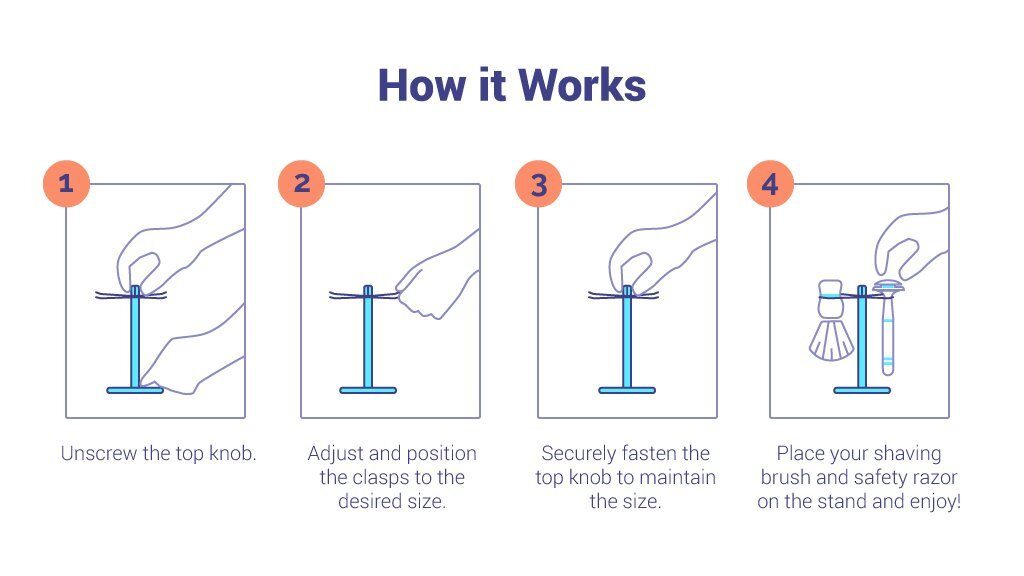 How it Works

1

Unscrew the top knob.

2

Adjust and position the clasps to the desired size.

3

Securely fasten the top knob to maintain the size.

4

Place your shaving brush and safety razor on the stand and enjoy!